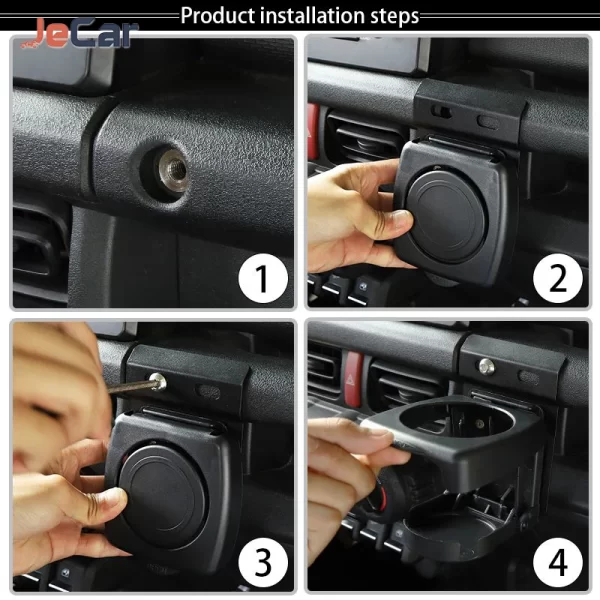 Product installation steps

JeCar

1

2

3

4