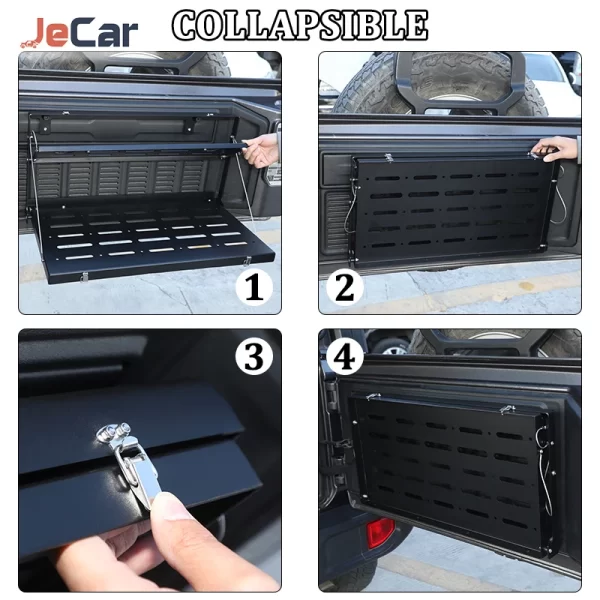 JeCar COLLAPSIBLE

1

2

3

4